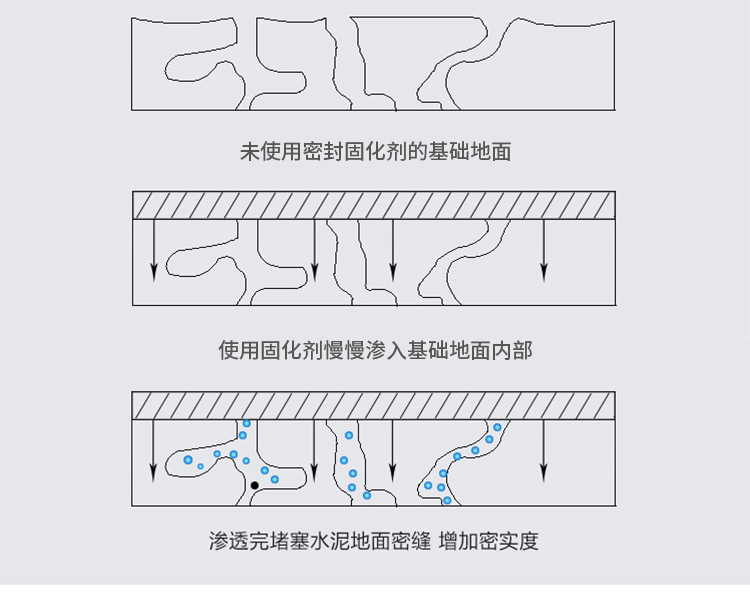 未使用密封固化剂的基础地面

使用固化剂慢慢渗入基础地面内部

渗透完堵塞水泥地面密缝 增加密实度